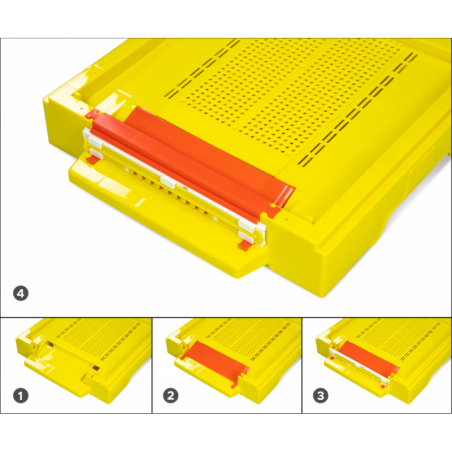 4

1

2

3