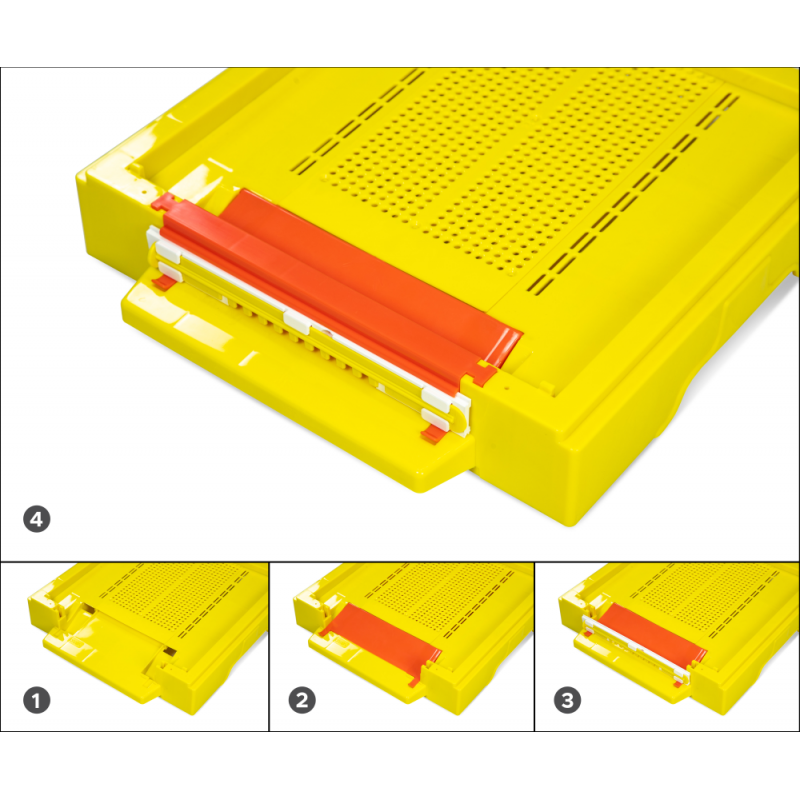 4

1

2

3